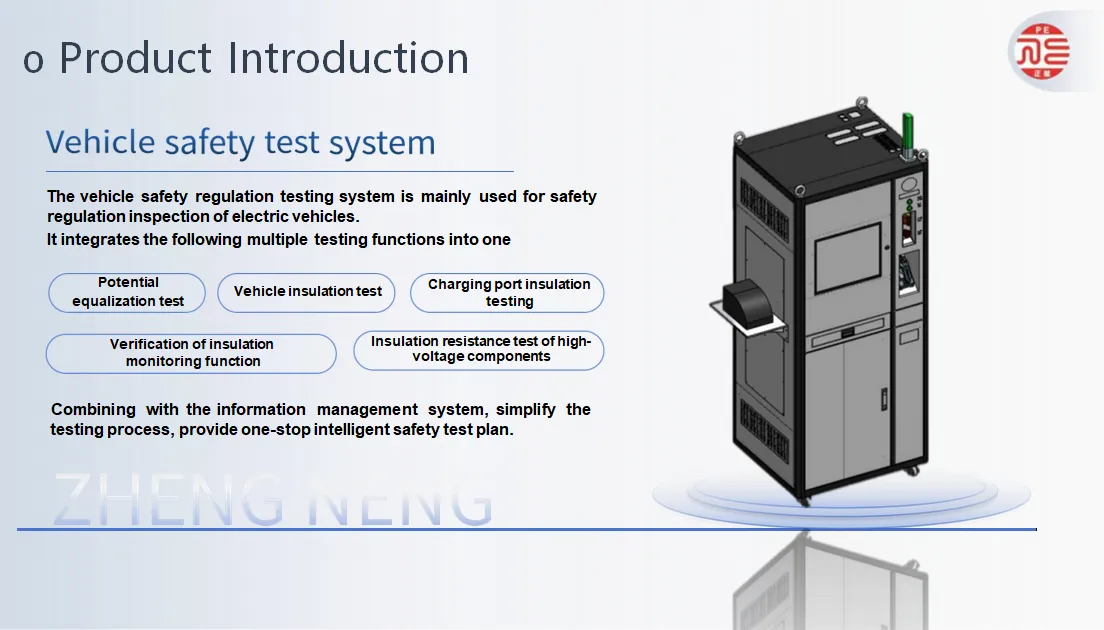 o Product Introduction

PE
正能

Vehicle safety test system

The vehicle safety regulation testing system is mainly used for safety regulation inspection of electric vehicles.
It integrates the following multiple testing functions into one

Potential equalization test

Vehicle insulation test

Charging port insulation testing

Verification of insulation monitoring function

Insulation resistance test of high-voltage components

Combining with the information management system, simplify the testing process, provide one-stop intelligent safety test plan.

ZHENG NENG